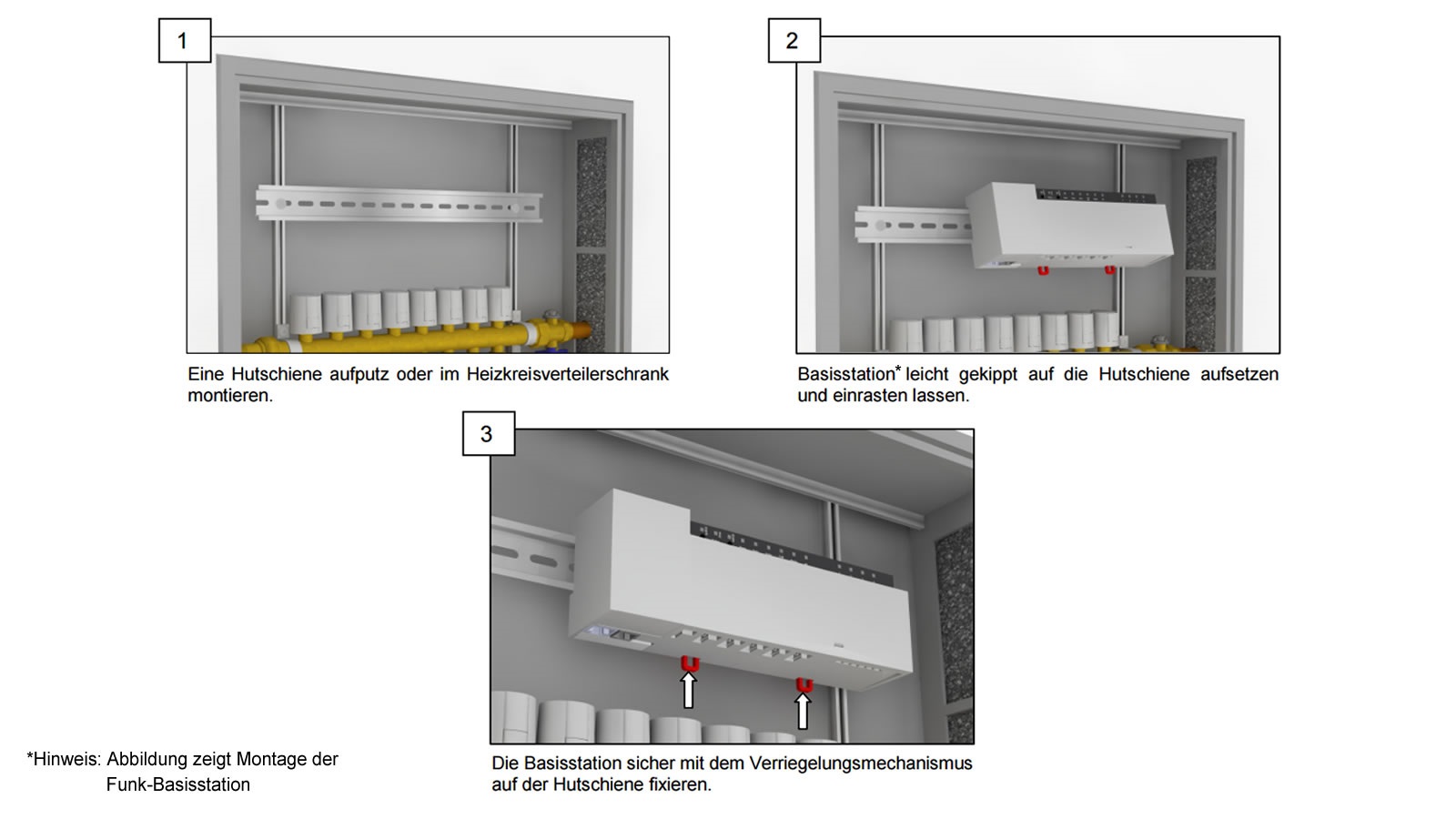 1

Eine Hutschiene aufputz oder im Heizkreisverteilerschrank montieren.

2

Basisstation* leicht gekippt auf die Hutschiene aufsetzen und einrasten lassen.

3

Die Basisstation sicher mit dem Verriegelungsmechanismus auf der Hutschiene fixieren.

*Hinweis: Abbildung zeigt Montage der Funk-Basisstation